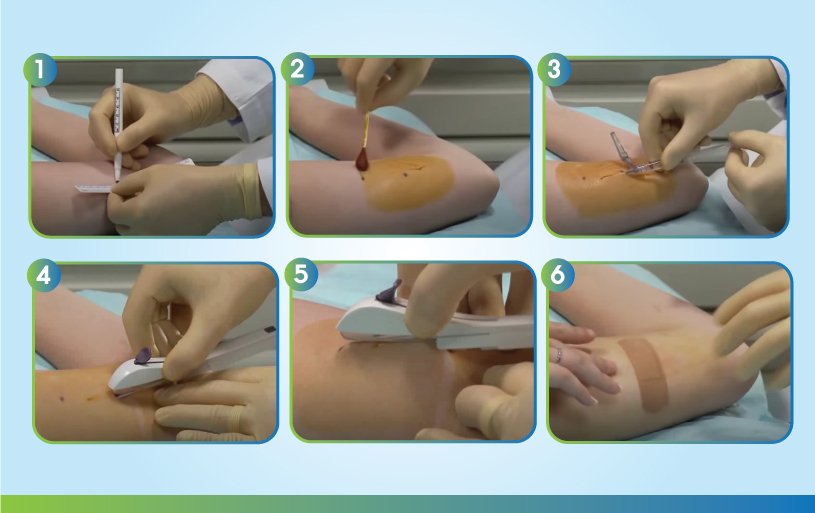 1

2

3

4

5

6